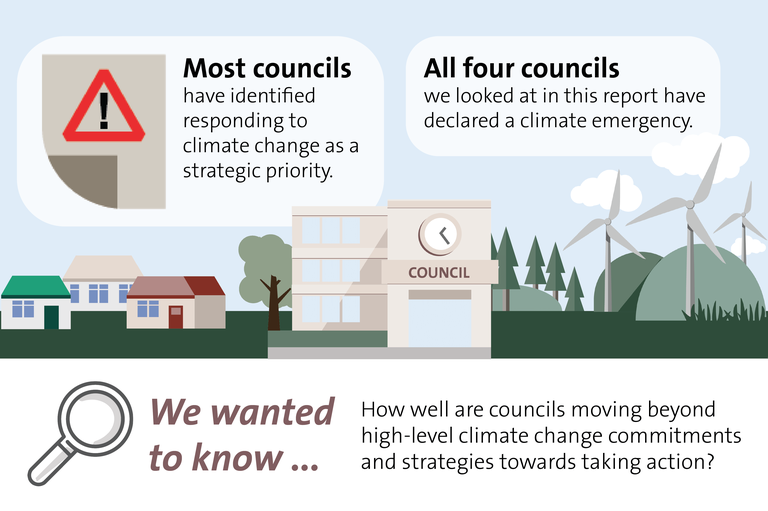 Most councils have identified responding to climate change as a strategic priority.

All four councils we looked at in this report have declared a climate emergency.

COUNCIL

We wanted to know ...

How well are councils moving beyond high-level climate change commitments and strategies towards taking action?